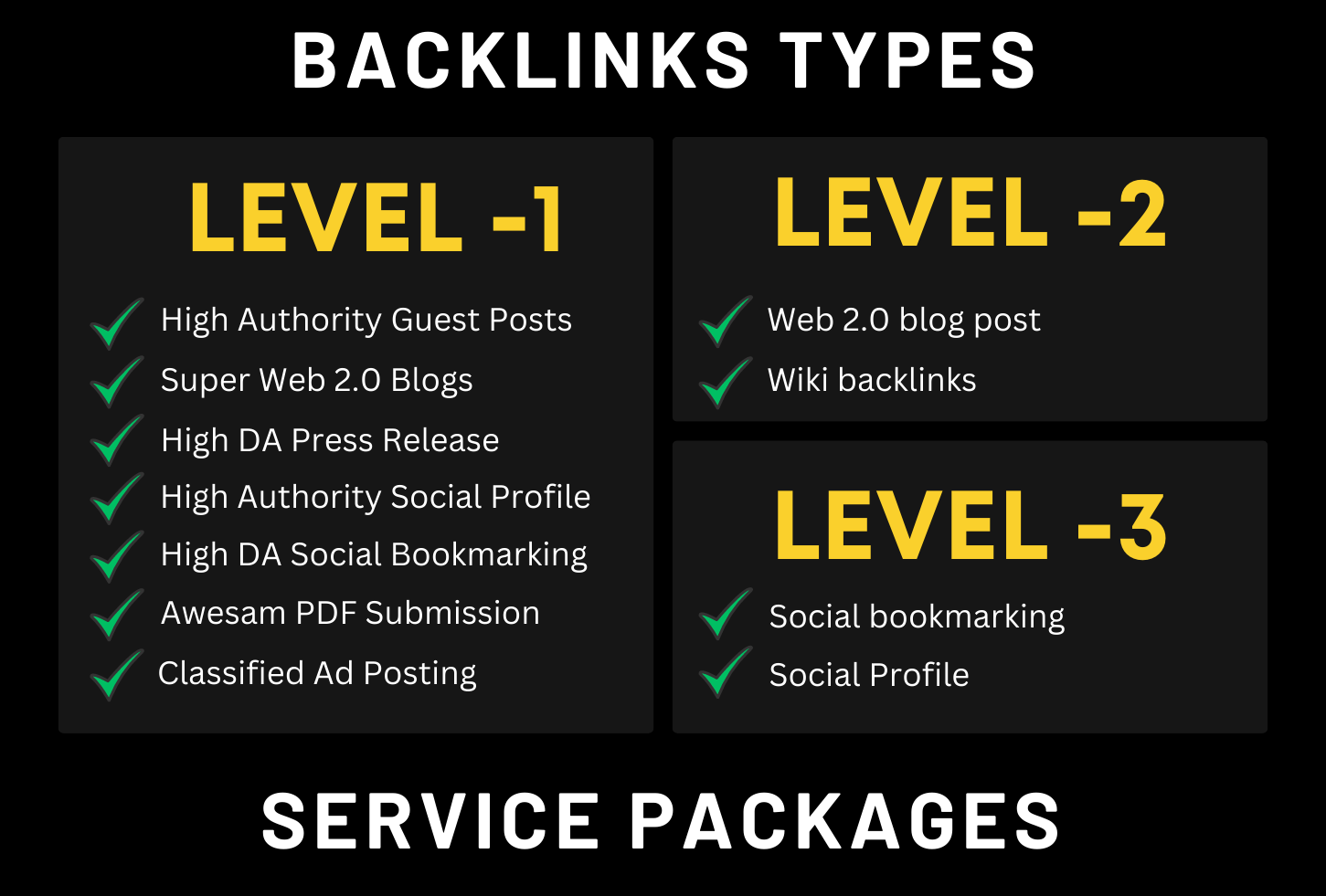 BACKLINKS TYPES

LEVEL -1

✓ High Authority Guest Posts
✓ Super Web 2.0 Blogs
✓ High DA Press Release
✓ High Authority Social Profile
✓ High DA Social Bookmarking
✓ Awesam PDF Submission
✓ Classified Ad Posting

LEVEL -2

✓ Web 2.0 blog post
✓ Wiki backlinks

LEVEL -3

✓ Social bookmarking
✓ Social Profile

SERVICE PACKAGES